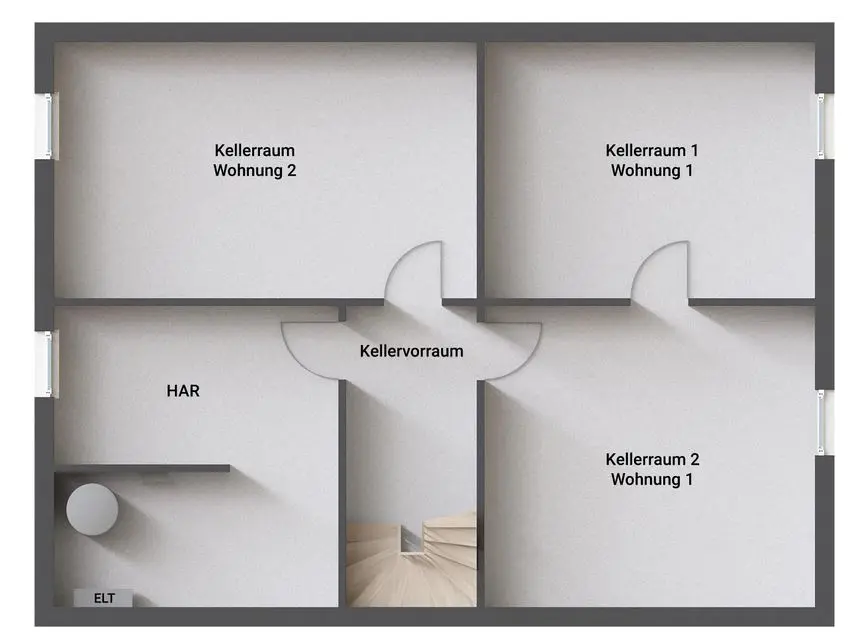 Kellerraum
Wohnung 2

Kellerraum 1
Wohnung 1

Kellervorraum

HAR

Kellerraum 2
Wohnung 1

ELT