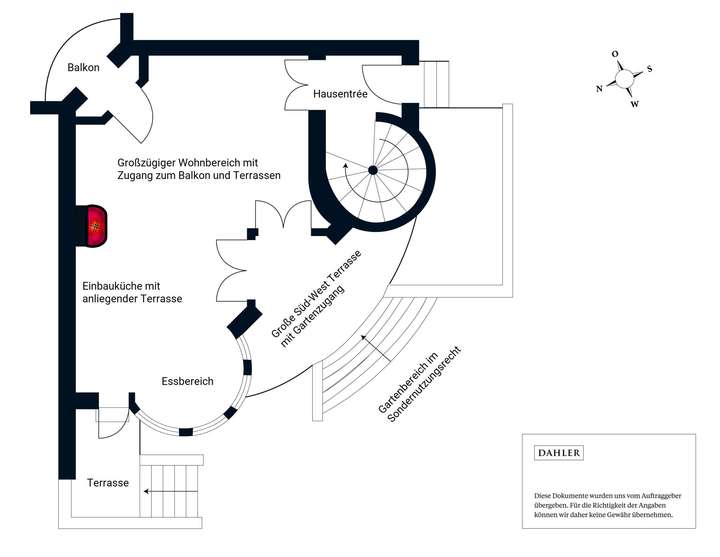 Balkon

Hausentrée

O
S
N
W

Großzügiger Wohnbereich mit Zugang zum Balkon und Terrassen

Einbauküche mit anliegender Terrasse

Große Süd-West Terrasse mit Gartenzugang

Essbereich

Gartenbereich im Sondernutzungsrecht

Terrasse

DAHLER

Diese Dokumente wurden uns vom Auftraggeber übergeben. Für die Richtigkeit der Angaben können wir daher keine Gewähr übernehmen.