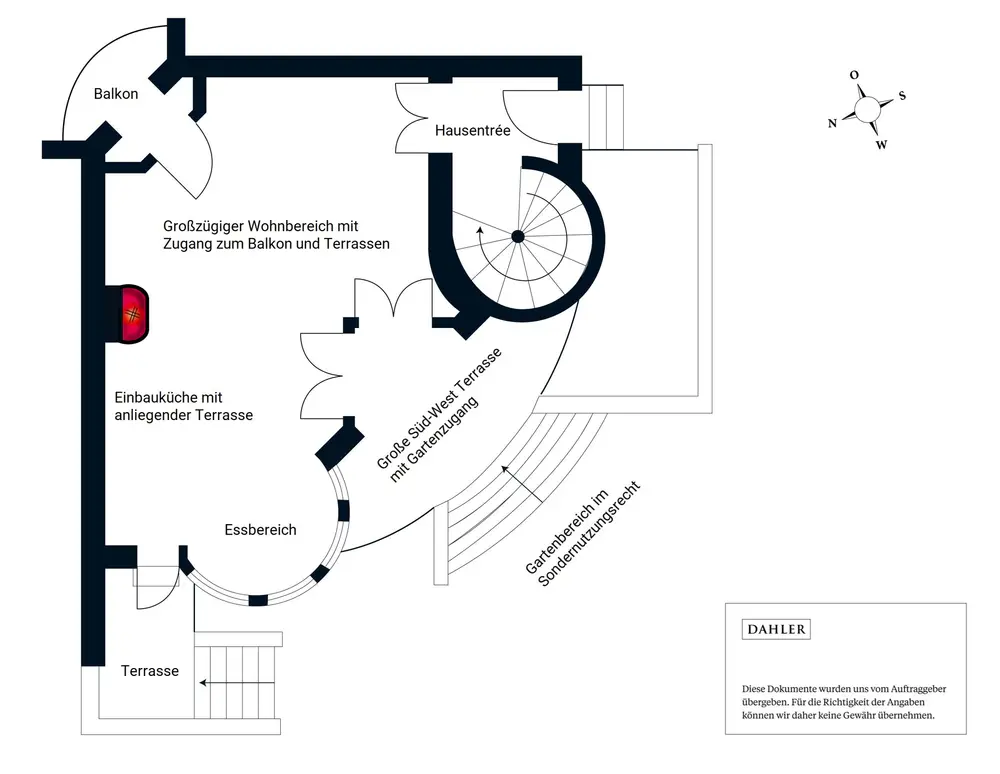 Balkon

Hausentrée

O
S
N
W

Großzügiger Wohnbereich mit Zugang zum Balkon und Terrassen

Einbauküche mit anliegender Terrasse

Große Süd-West Terrasse mit Gartenzugang

Essbereich

Gartenbereich im Sondernutzungsrecht

Terrasse

DAHLER

Diese Dokumente wurden uns vom Auftraggeber übergeben. Für die Richtigkeit der Angaben können wir daher keine Gewähr übernehmen.