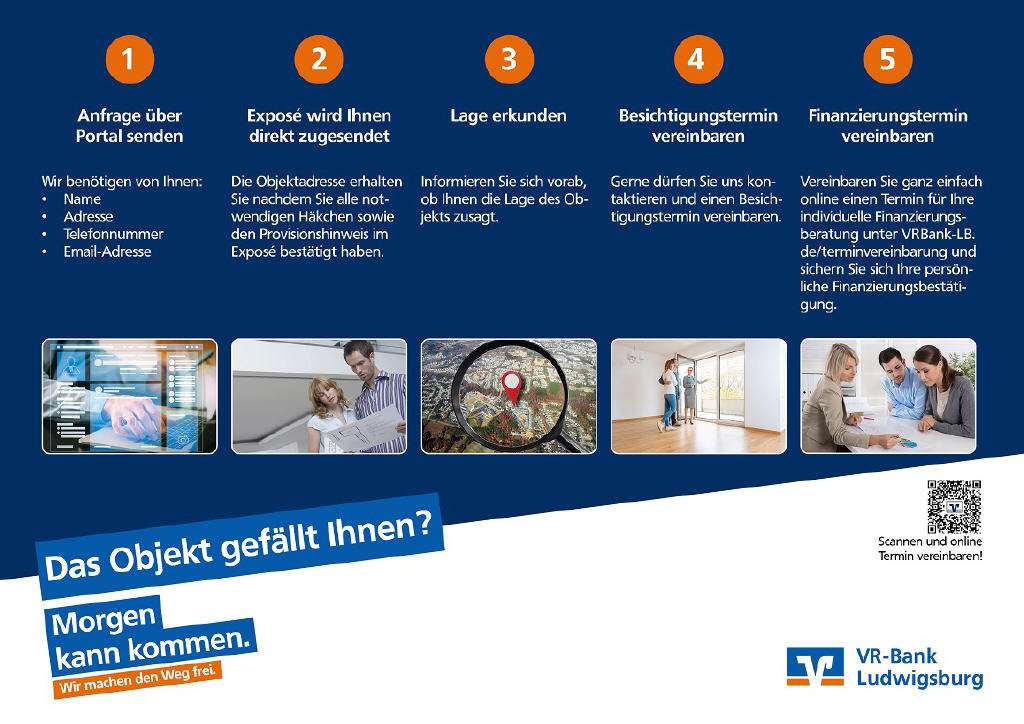 1

Anfrage über Portal senden

Wir benötigen von Ihnen:
• Name
• Adresse
• Telefonnummer
• Email-Adresse

2

Exposé wird Ihnen direkt zugesendet

Die Objektadresse erhalten Sie nachdem Sie alle notwendigen Häkchen sowie den Provisionshinweis im Exposé bestätigt haben.

3

Lage erkunden

Informieren Sie sich vorab, ob Ihnen die Lage des Objekts zusagt.

4

Besichtigungstermin vereinbaren

Gerne dürfen Sie uns kontaktieren und einen Besichtigungstermin vereinbaren.

5

Finanzierungstermin vereinbaren

Vereinbaren Sie ganz einfach online einen Termin für Ihre individuelle Finanzierungsberatung unter VRBank-LB.de/terminvereinbarung und sichern Sie sich Ihre persönliche Finanzierungsbestätigung.

Scannen und online Termin vereinbaren!

Das Objekt gefällt Ihnen?

Morgen kann kommen.

Wir machen den Weg frei.

VR-Bank Ludwigsburg