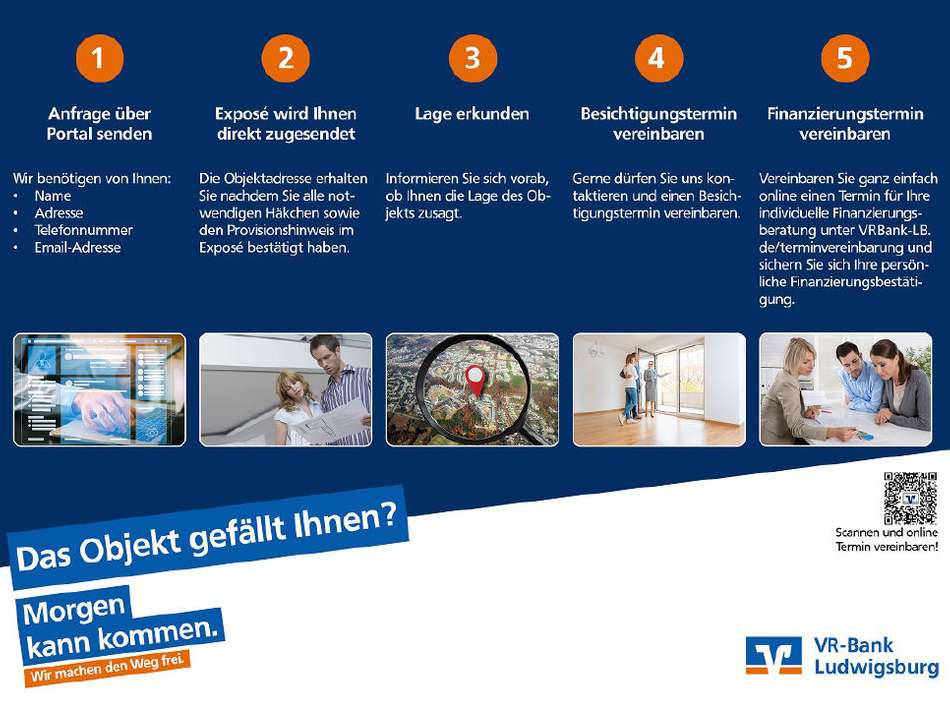 1

Anfrage über Portal senden

Wir benötigen von Ihnen:
• Name
• Adresse
• Telefonnummer
• Email-Adresse

2

Exposé wird Ihnen direkt zugesendet

Die Objektadresse erhalten Sie nachdem Sie alle notwendigen Häkchen sowie den Provisionshinweis im Exposé bestätigt haben.

3

Lage erkunden

Informieren Sie sich vorab, ob Ihnen die Lage des Objekts zusagt.

4

Besichtigungstermin vereinbaren

Gerne dürfen Sie uns kontaktieren und einen Besichtigungstermin vereinbaren.

5

Finanzierungstermin vereinbaren

Vereinbaren Sie ganz einfach online einen Termin für Ihre individuelle Finanzierungsberatung unter VRBank-LB.de/terminvereinbarung und sichern Sie sich Ihre persönliche Finanzierungsbestätigung.

Scannen und online Termin vereinbaren!

Das Objekt gefällt Ihnen?

Morgen kann kommen.

Wir machen den Weg frei.

VR-Bank Ludwigsburg