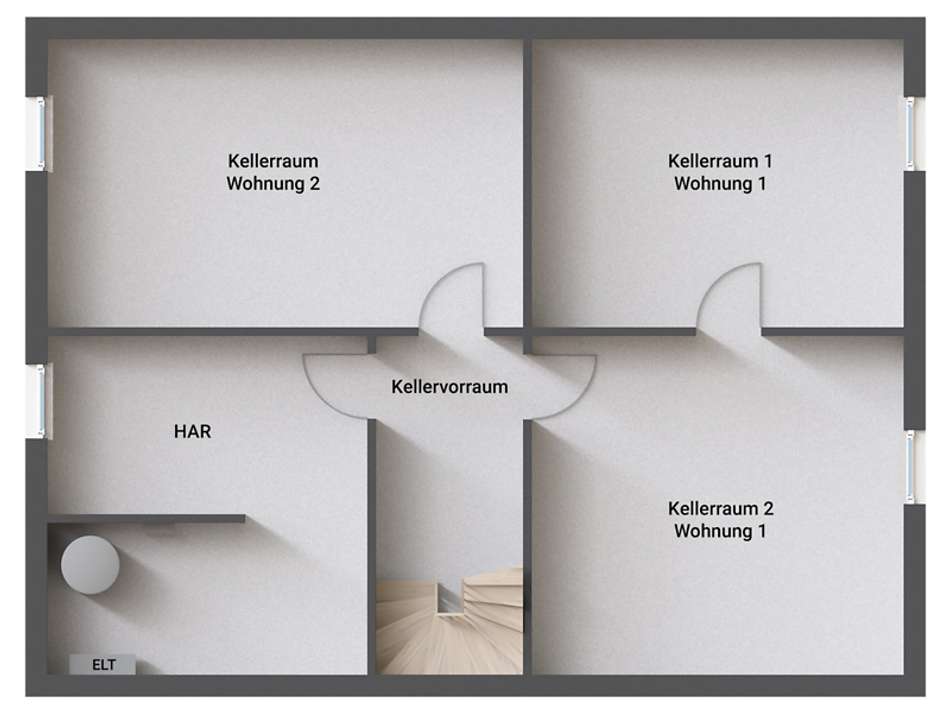 Kellerraum
Wohnung 2

Kellerraum 1
Wohnung 1

Kellervorraum

HAR

Kellerraum 2
Wohnung 1

ELT