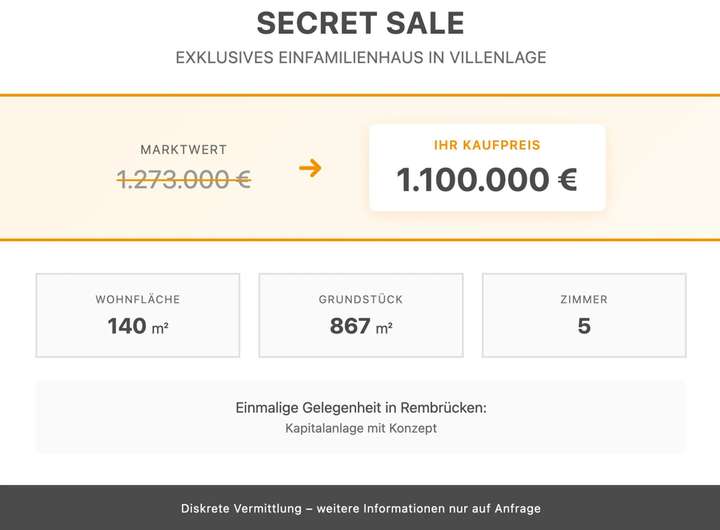 SECRET SALE

EXKLUSIVES EINFAMILIENHAUS IN VILLENLAGE

MARKTWERT

1.273.000 €

→

IHR KAUFPREIS

1.100.000 €

WOHNFLÄCHE

140 m²

GRUNDSTÜCK

867 m²

ZIMMER

5

Einmalige Gelegenheit in Rembrücken:

Kapitalanlage mit Konzept

Diskrete Vermittlung – weitere Informationen nur auf Anfrage